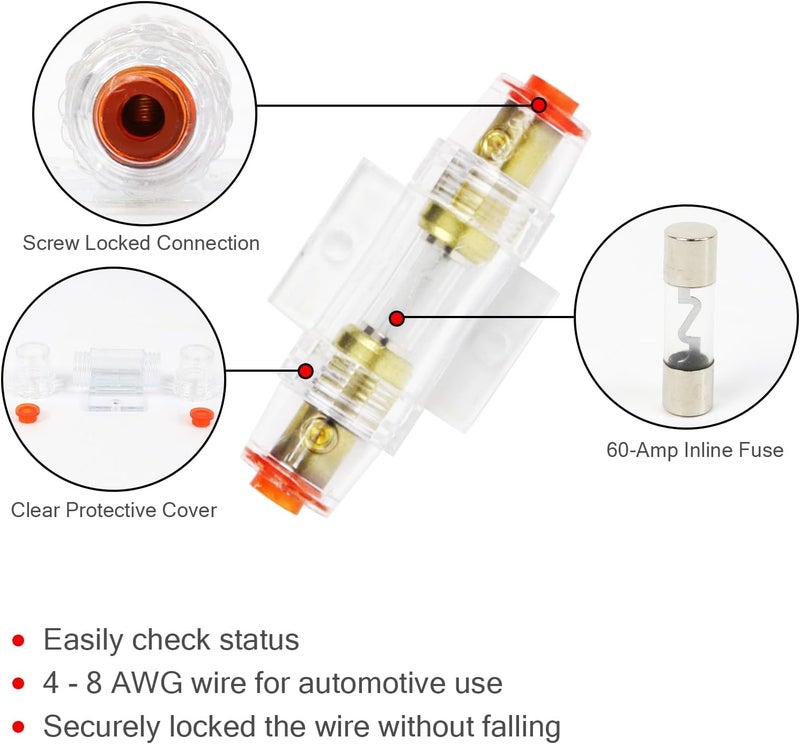 Screw Locked Connection

60-Amp Inline Fuse

Clear Protective Cover

• Easily check status
• 4 - 8 AWG wire for automotive use
• Securely locked the wire without falling